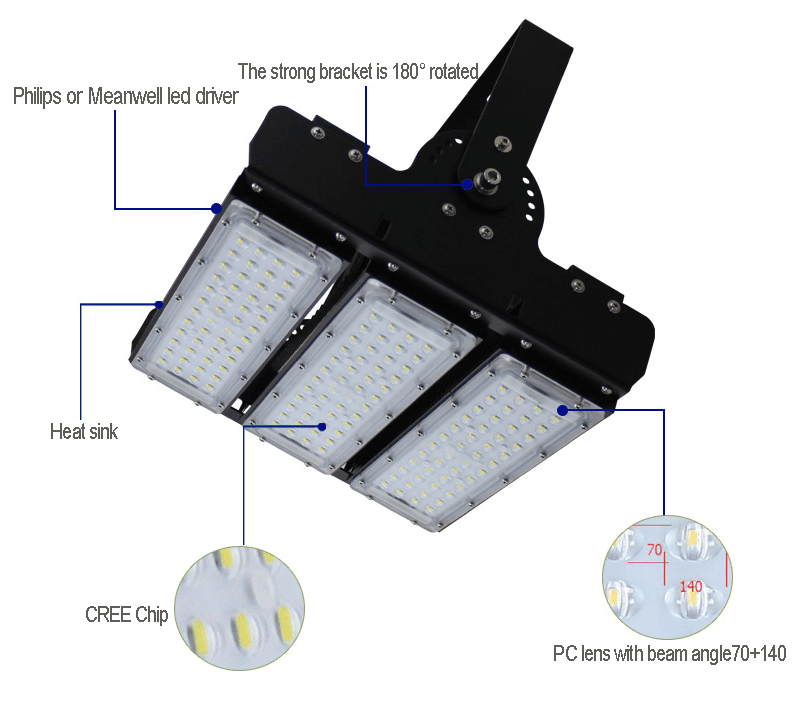 The strong bracket is 180° rotated

Philips or Meanwell led driver

Heat sink

CREE Chip

70

140

PC lens with beam angle70+140